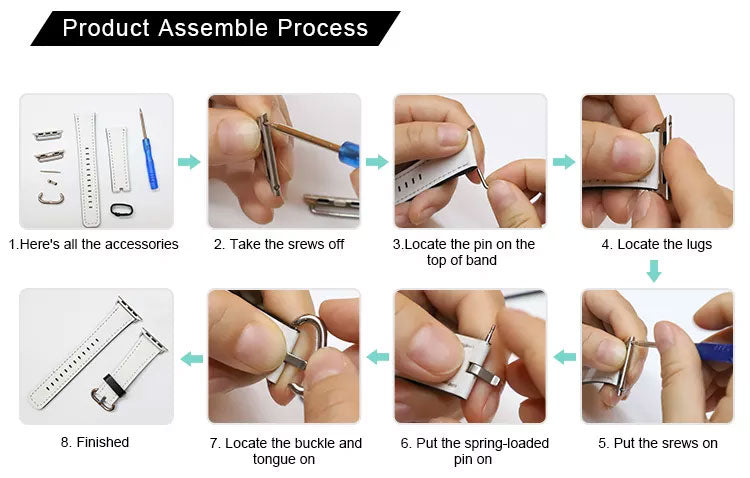 Product Assemble Process

1.Here's all the accessories

2. Take the srews off

3.Locate the pin on the top of band

4. Locate the lugs

5. Put the srews on

6. Put the spring-loaded pin on

7. Locate the buckle and tongue on

8. Finished